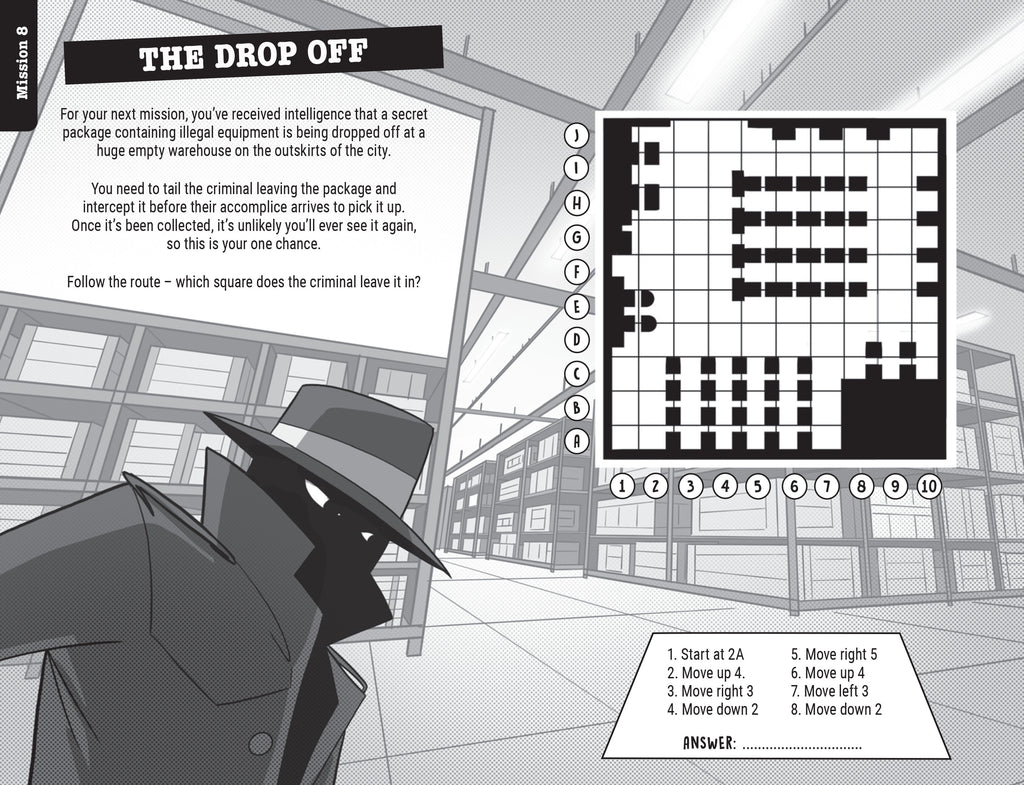 Mission 8

THE DROP OFF

For your next mission, you've received intelligence that a secret package containing illegal equipment is being dropped off at a huge empty warehouse on the outskirts of the city.

You need to tail the criminal leaving the package and intercept it before their accomplice arrives to pick it up. Once it's been collected, it's unlikely you'll ever see it again, so this is your one chance.

Follow the route – which square does the criminal leave it in?

J
I
H
G
F
E
D
C
B
A

1 2 3 4 5 6 7 8 9 10

1. Start at 2A
2. Move up 4.
3. Move right 3
4. Move down 2
5. Move right 5
6. Move up 4
7. Move left 3
8. Move down 2

ANSWER: ..............................